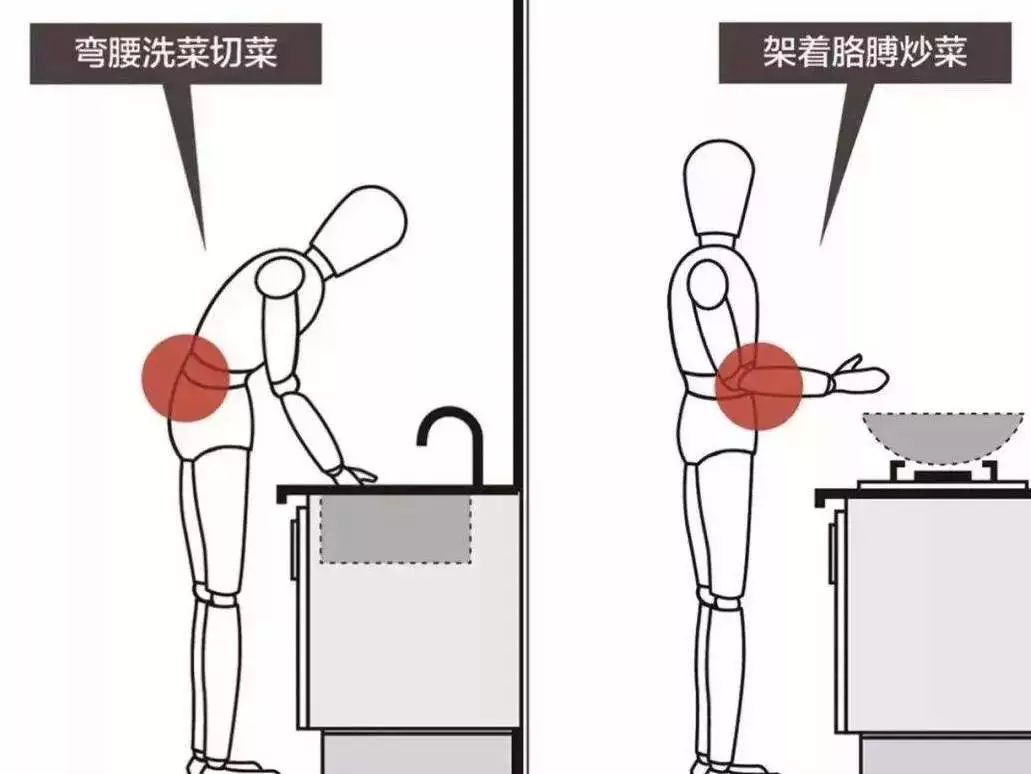 弯腰洗菜切菜

架着胳膊炒菜